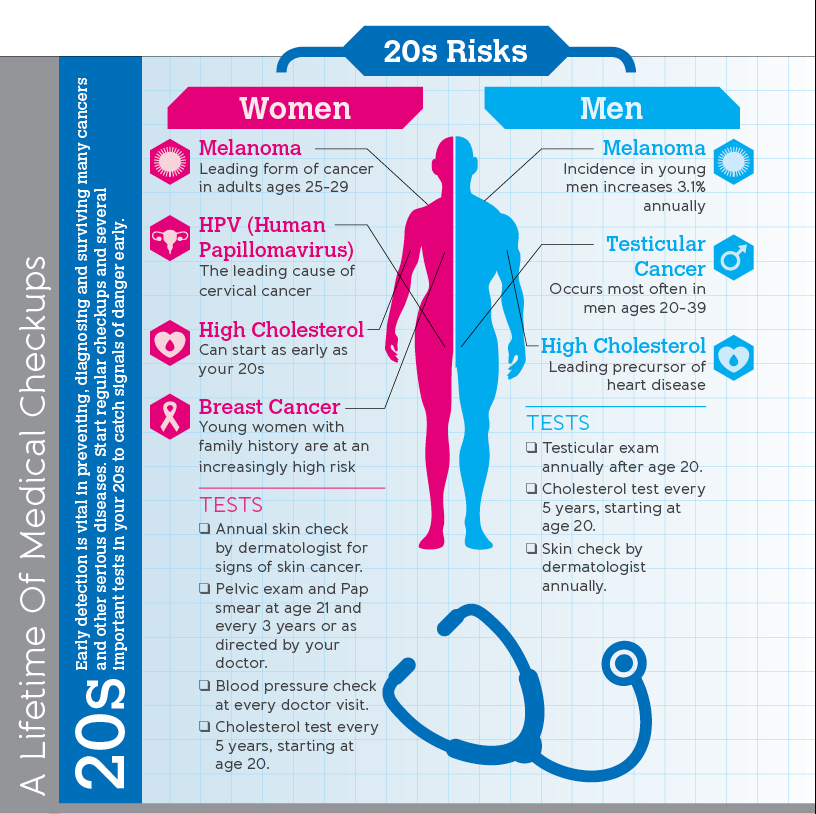 A Lifetime Of Medical Checkups

20s

Early detection is vital in preventing, diagnosing and surviving many cancers and other serious diseases. Start regular checkups and several important tests in your 20s to catch signals of danger early.

20s Risks

Women

Melanoma
Leading form of cancer in adults ages 25-29

HPV (Human Papillomavirus)
The leading cause of cervical cancer

High Cholesterol
Can start as early as your 20s

Breast Cancer
Young women with family history are at an increasingly high risk

TESTS
❑ Annual skin check by dermatologist for signs of skin cancer.
❑ Pelvic exam and Pap smear at age 21 and every 3 years or as directed by your doctor.
❑ Blood pressure check at every doctor visit.
❑ Cholesterol test every 5 years, starting at age 20.

Men

Melanoma
Incidence in young men increases 3.1% annually

Testicular Cancer
Occurs most often in men ages 20-39

High Cholesterol
Leading precursor of heart disease

TESTS
❑ Testicular exam annually after age 20.
❑ Cholesterol test every 5 years, starting at age 20.
❑ Skin check by dermatologist annually.